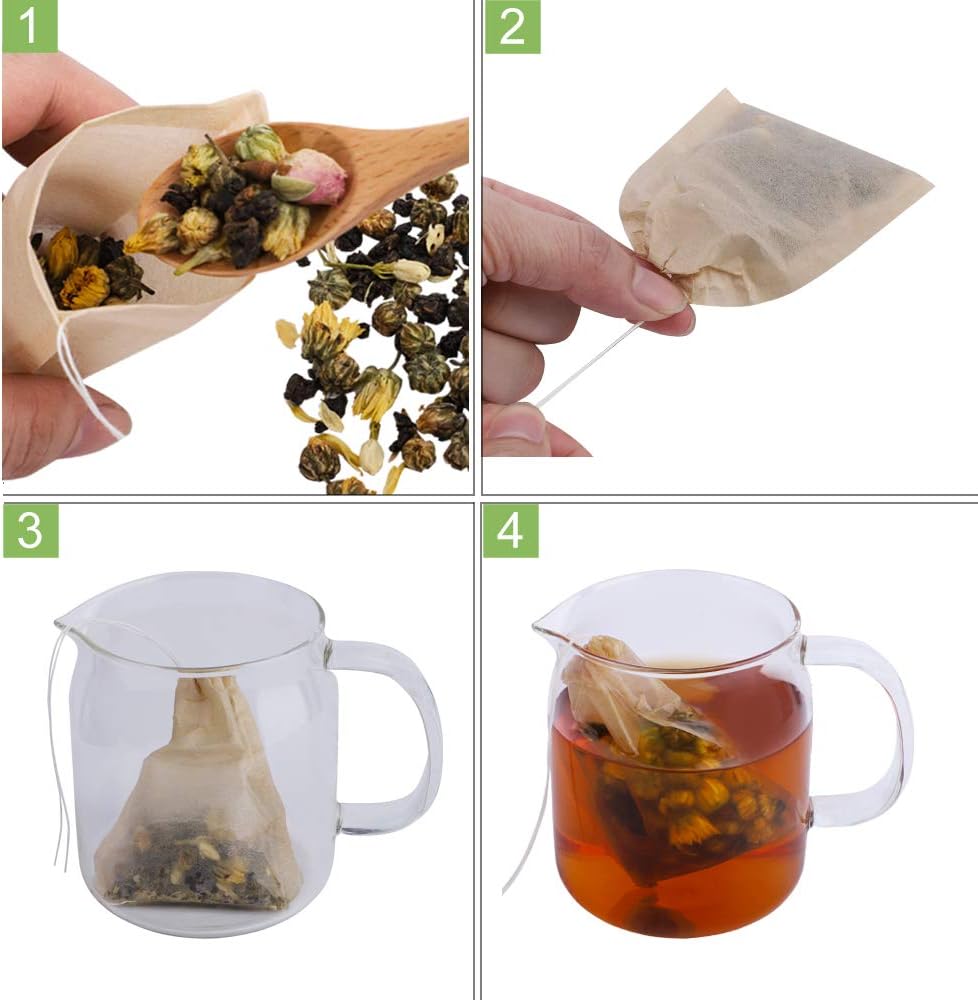 1

2

3

4