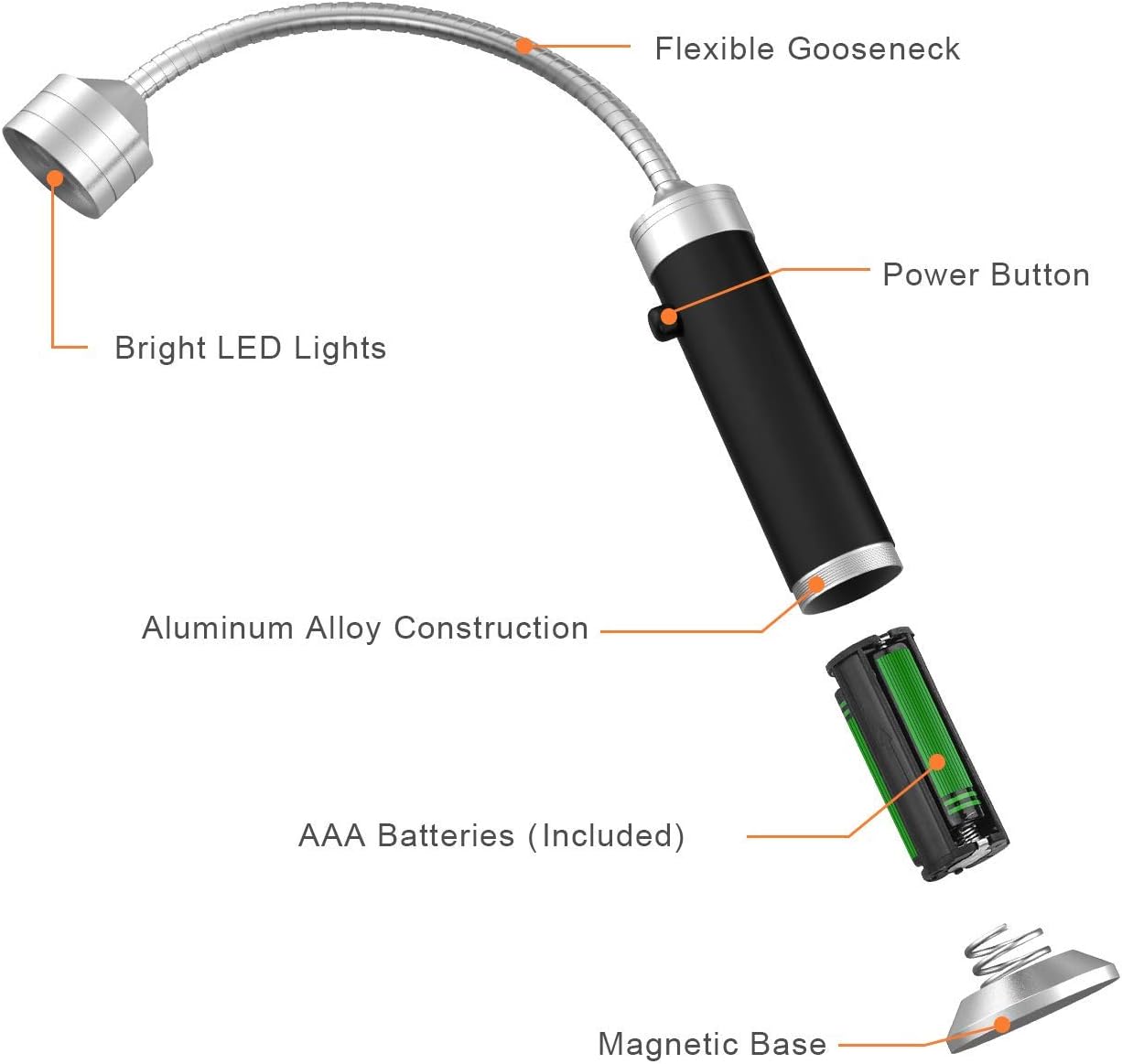 Flexible Gooseneck

Power Button

Bright LED Lights

Aluminum Alloy Construction

AAA Batteries (Included)

Magnetic Base