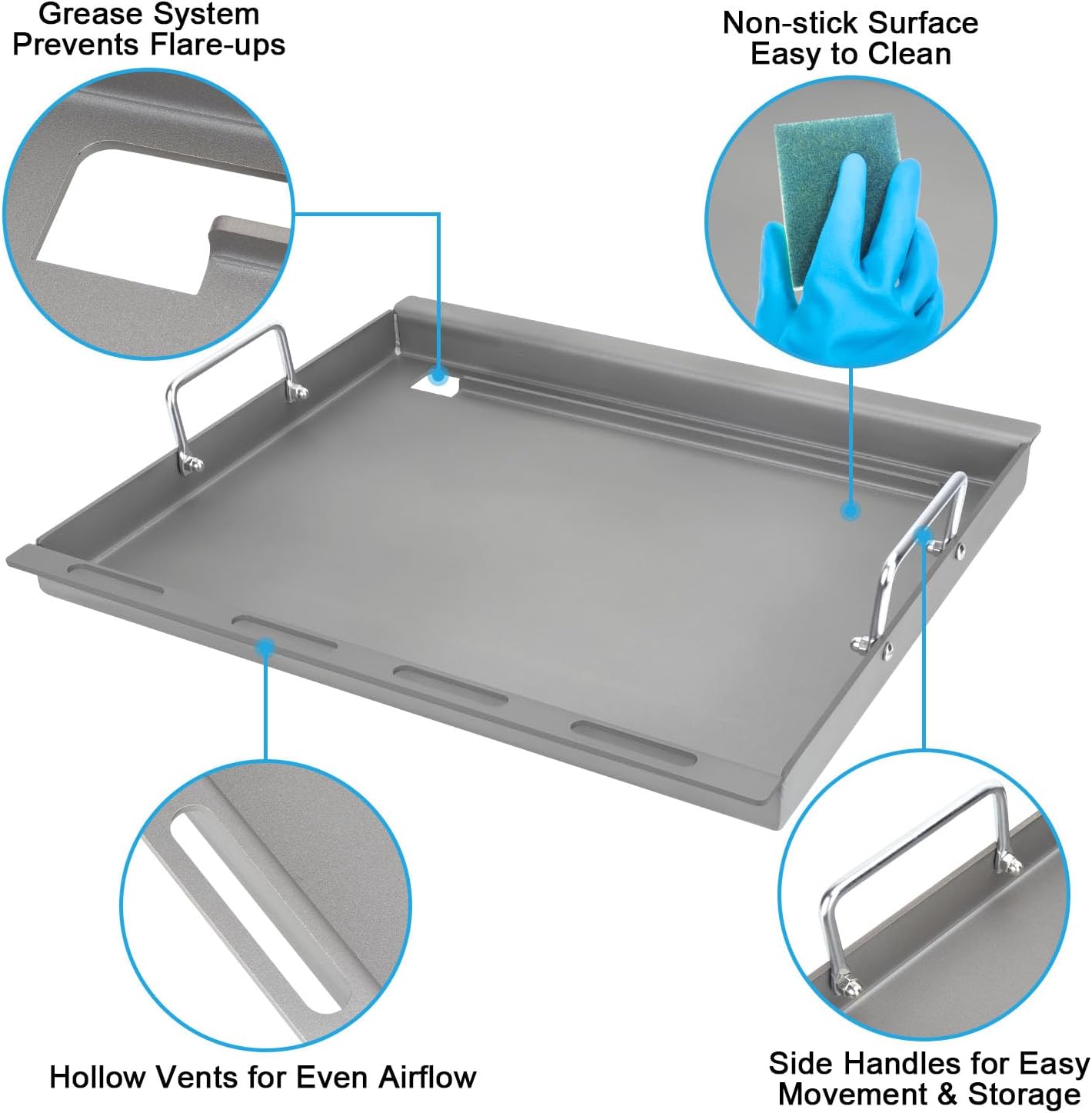 Grease System
Prevents Flare-ups

Non-stick Surface
Easy to Clean

Hollow Vents for Even Airflow

Side Handles for Easy
Movement & Storage