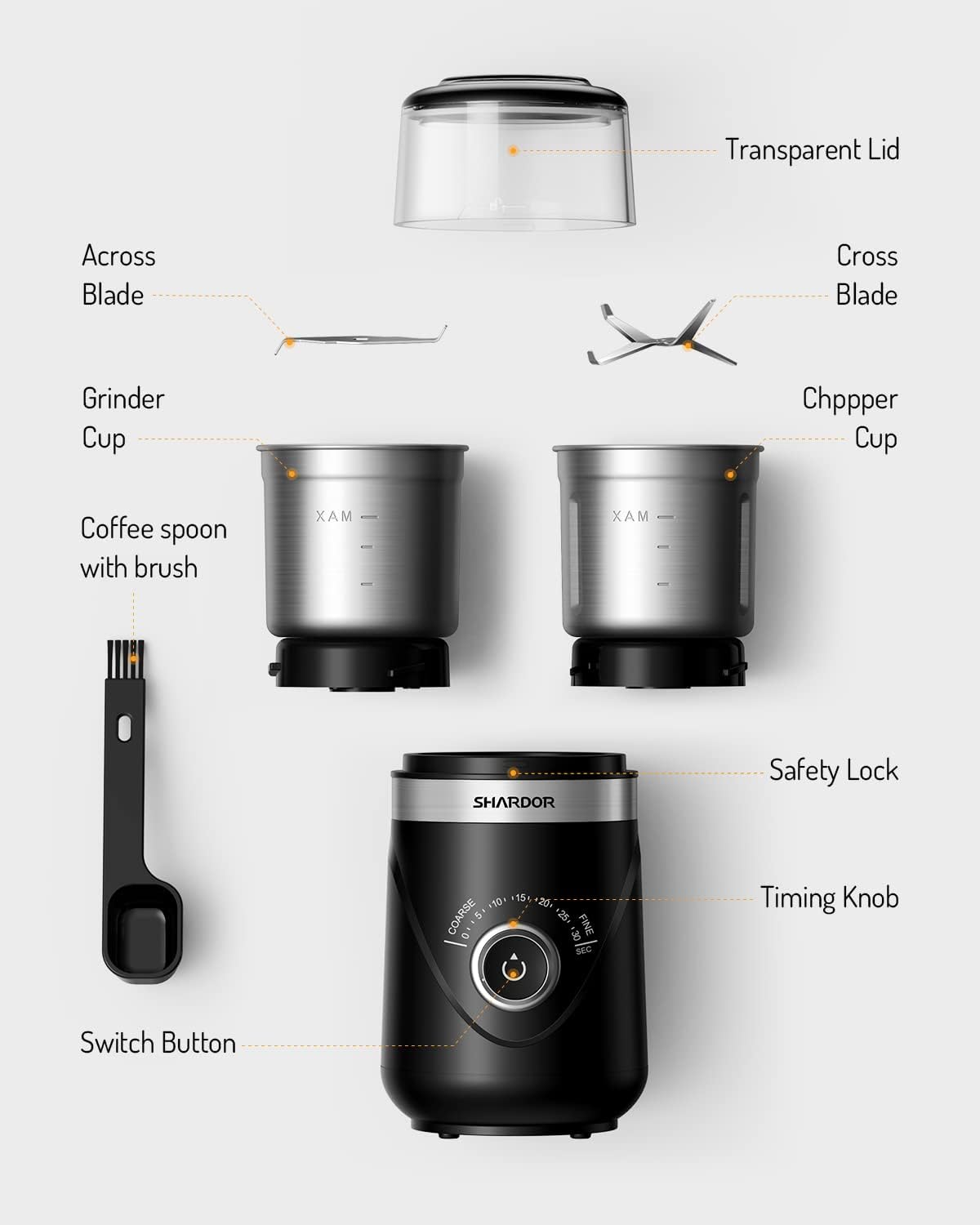 Transparent Lid

Across Blade

Cross Blade

Grinder Cup

Chppper Cup

XAM

XAM

Coffee spoon with brush

Safety Lock

SHARDOR

Timing Knob

COARSE 0 5 10 15 20 25 30 FINE SEC

Switch Button