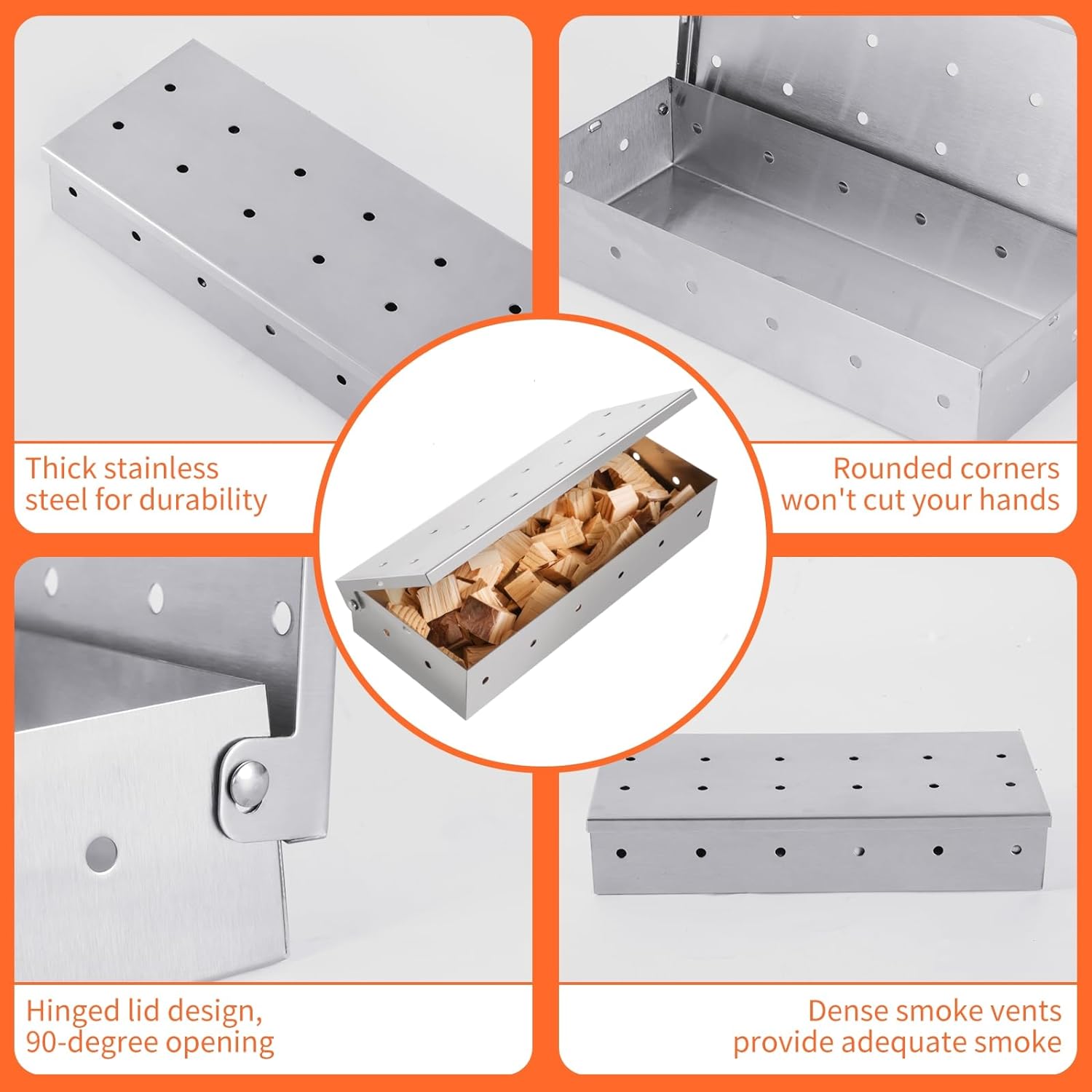 Thick stainless steel for durability

Rounded corners won't cut your hands

Hinged lid design, 90-degree opening

Dense smoke vents provide adequate smoke