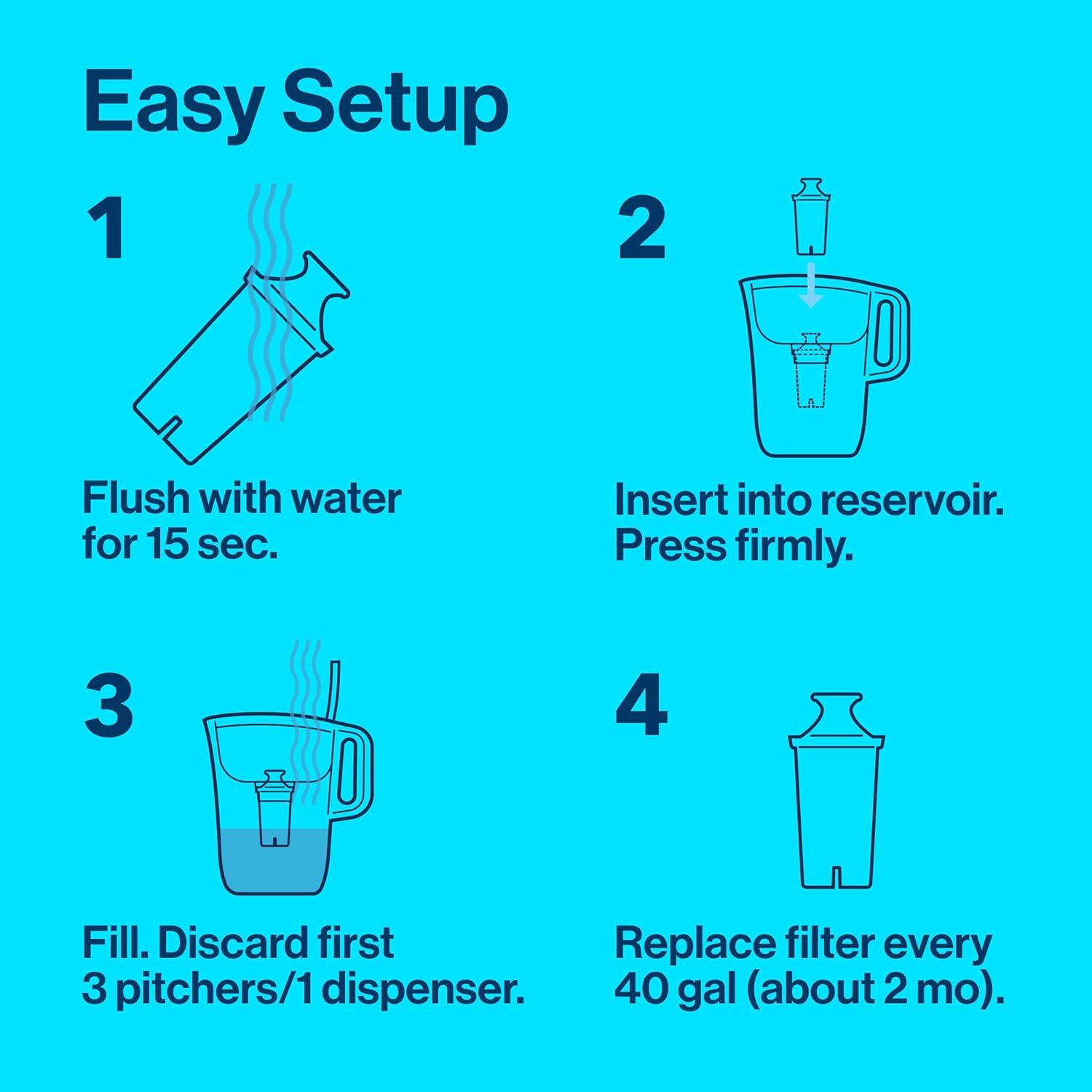 Easy Setup

1

Flush with water for 15 sec.

2

Insert into reservoir. Press firmly.

3

Fill. Discard first 3 pitchers/1 dispenser.

4

Replace filter every 40 gal (about 2 mo).