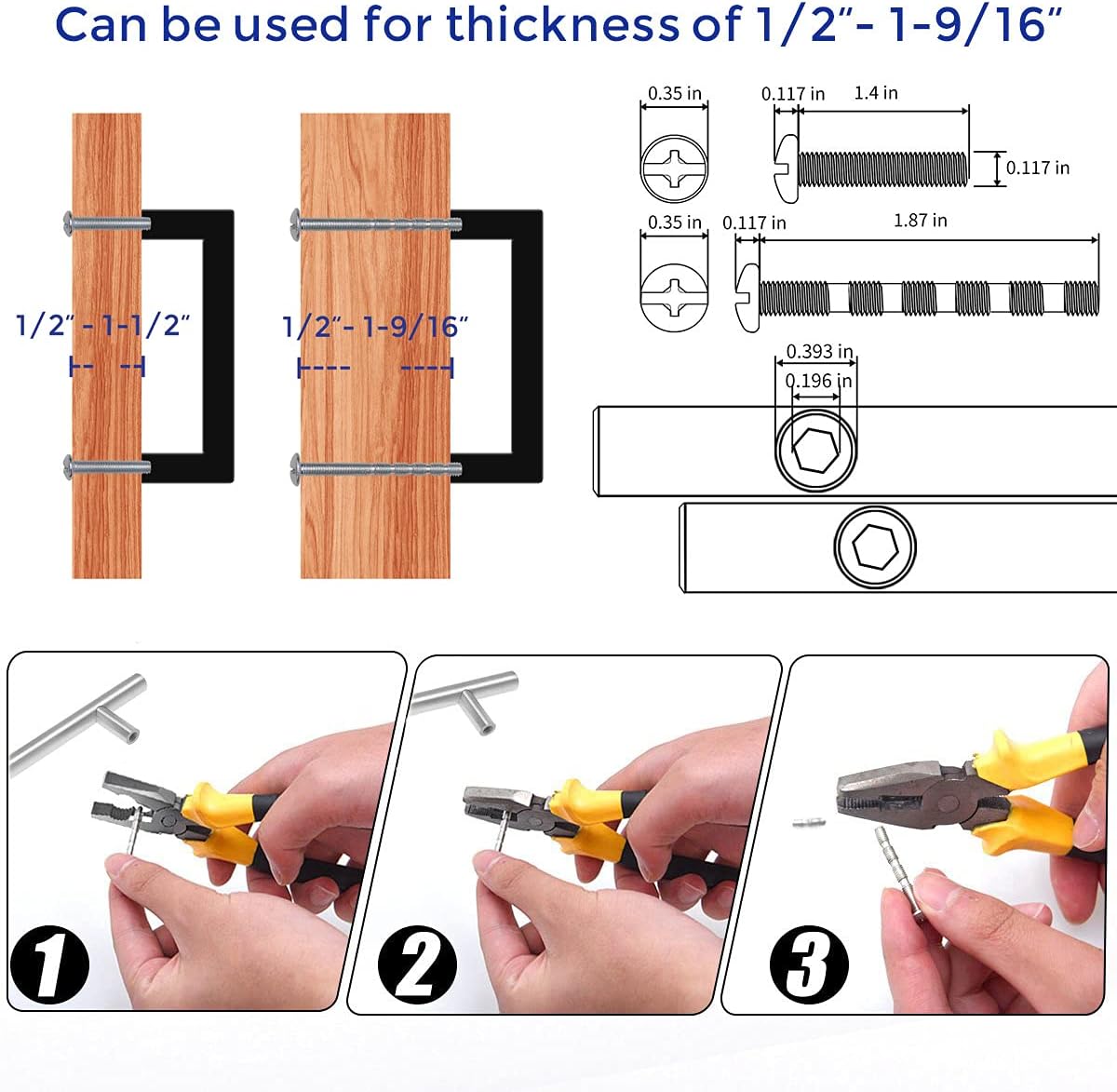 Can be used for thickness of 1/2"- 1-9/16"

1/2" - 1-1/2"

1/2"- 1-9/16"

0.35 in

0.117 in

1.4 in

0.117 in

0.35 in

0.117 in

1.87 in

0.393 in

0.196 in

1

2

3