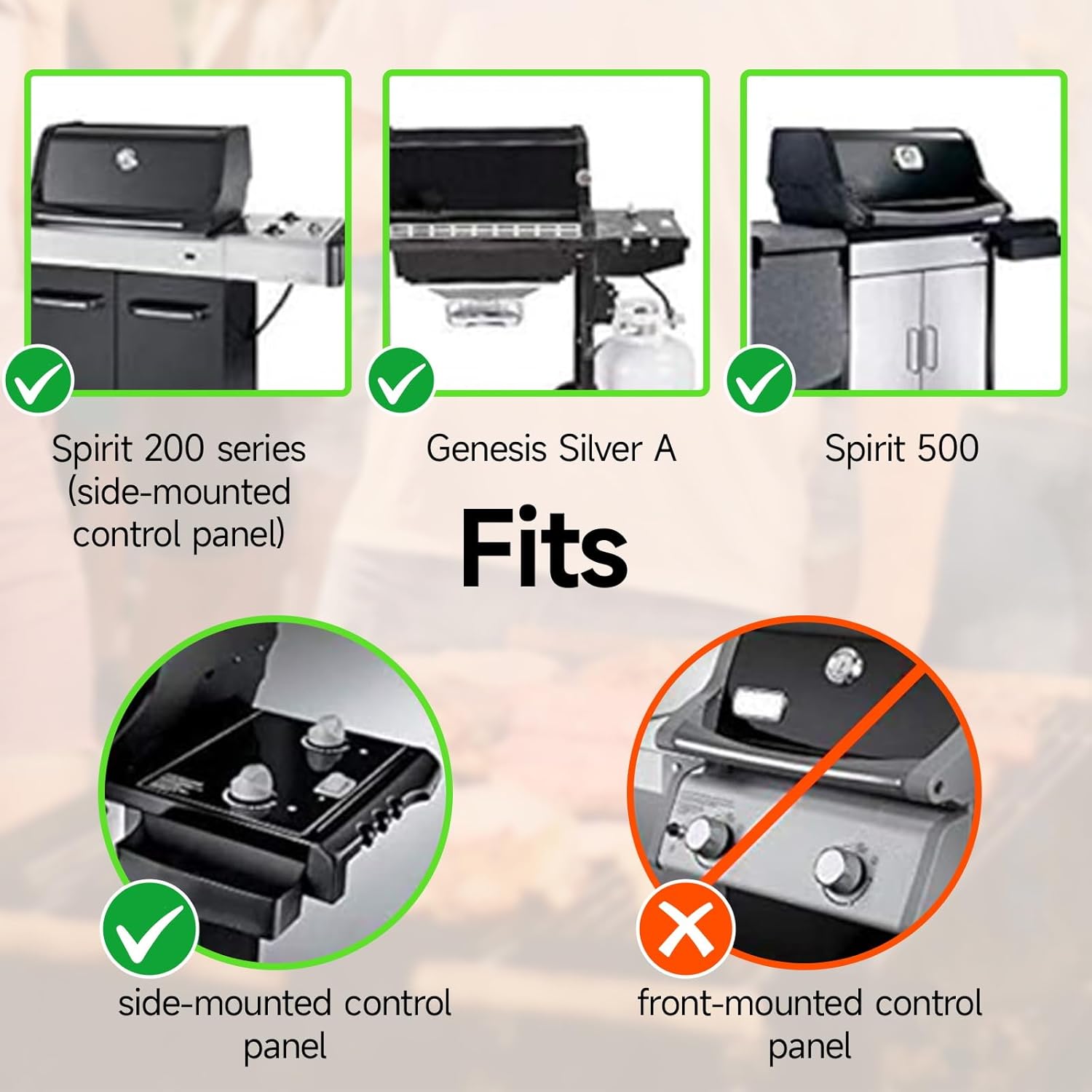 Spirit 200 series (side-mounted control panel)

Genesis Silver A

Spirit 500

Fits

side-mounted control panel

front-mounted control panel