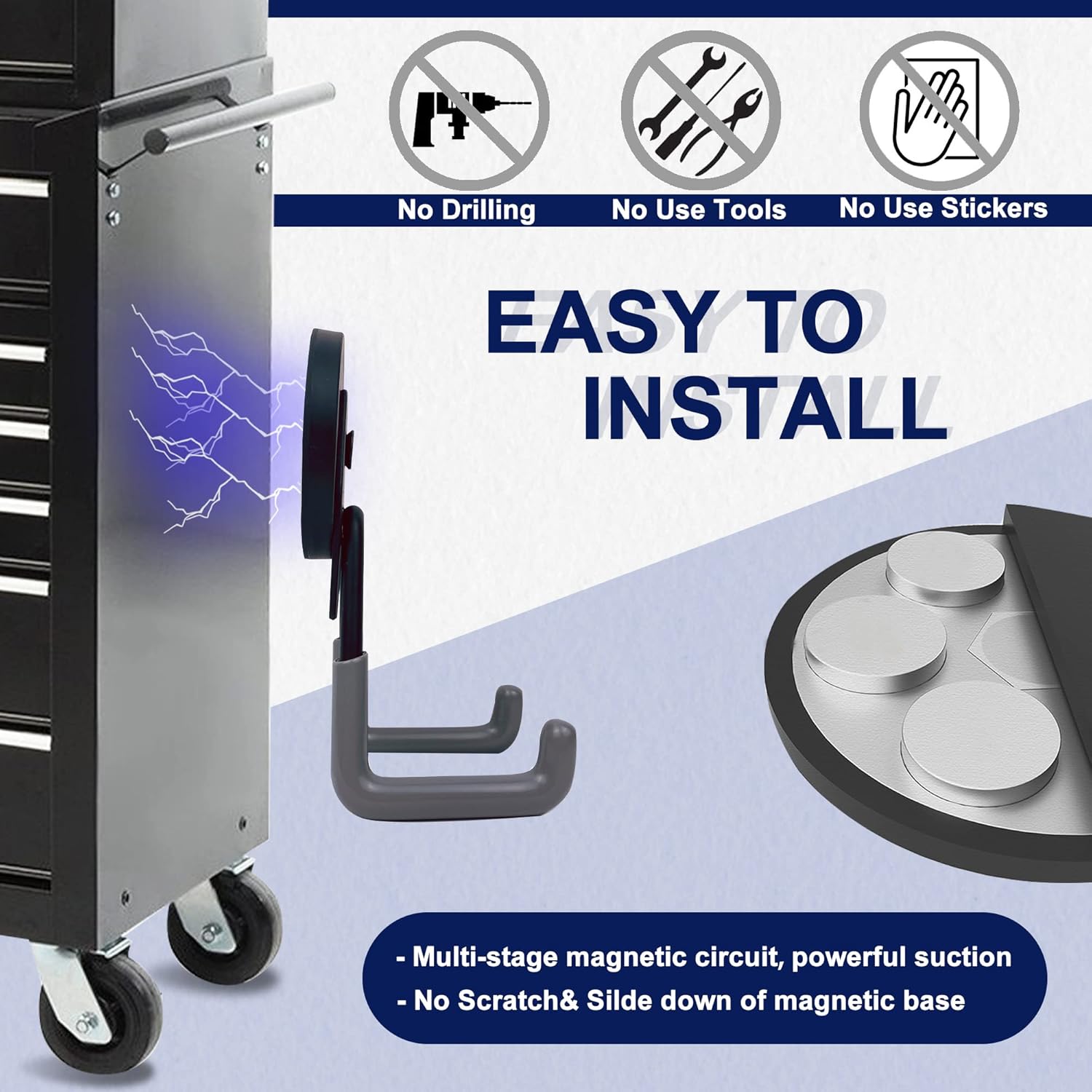 No Drilling
No Use Tools
No Use Stickers

EASY TO INSTALL

- Multi-stage magnetic circuit, powerful suction
- No Scratch& Silde down of magnetic base