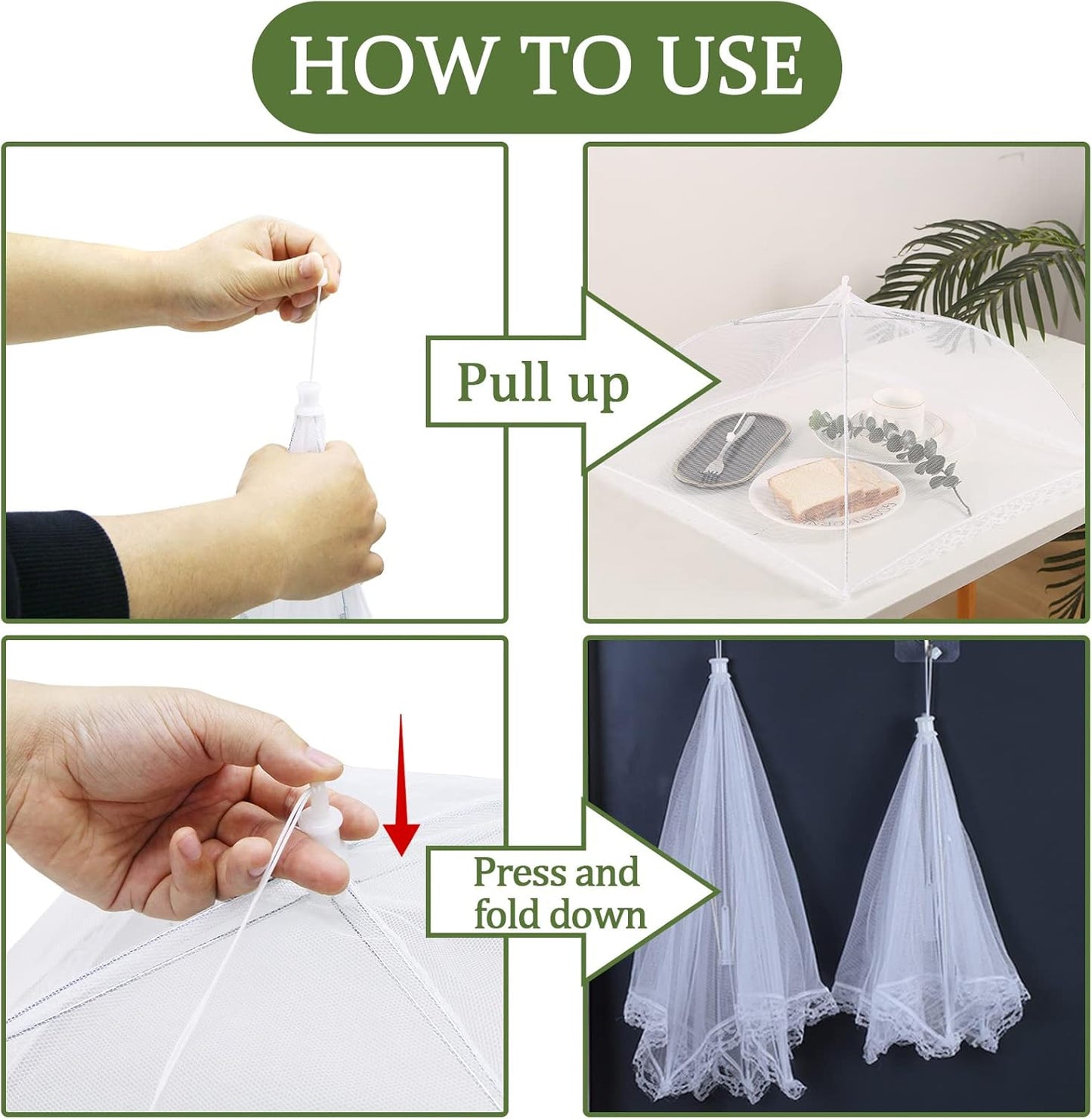 HOW TO USE

Pull up

Press and fold down