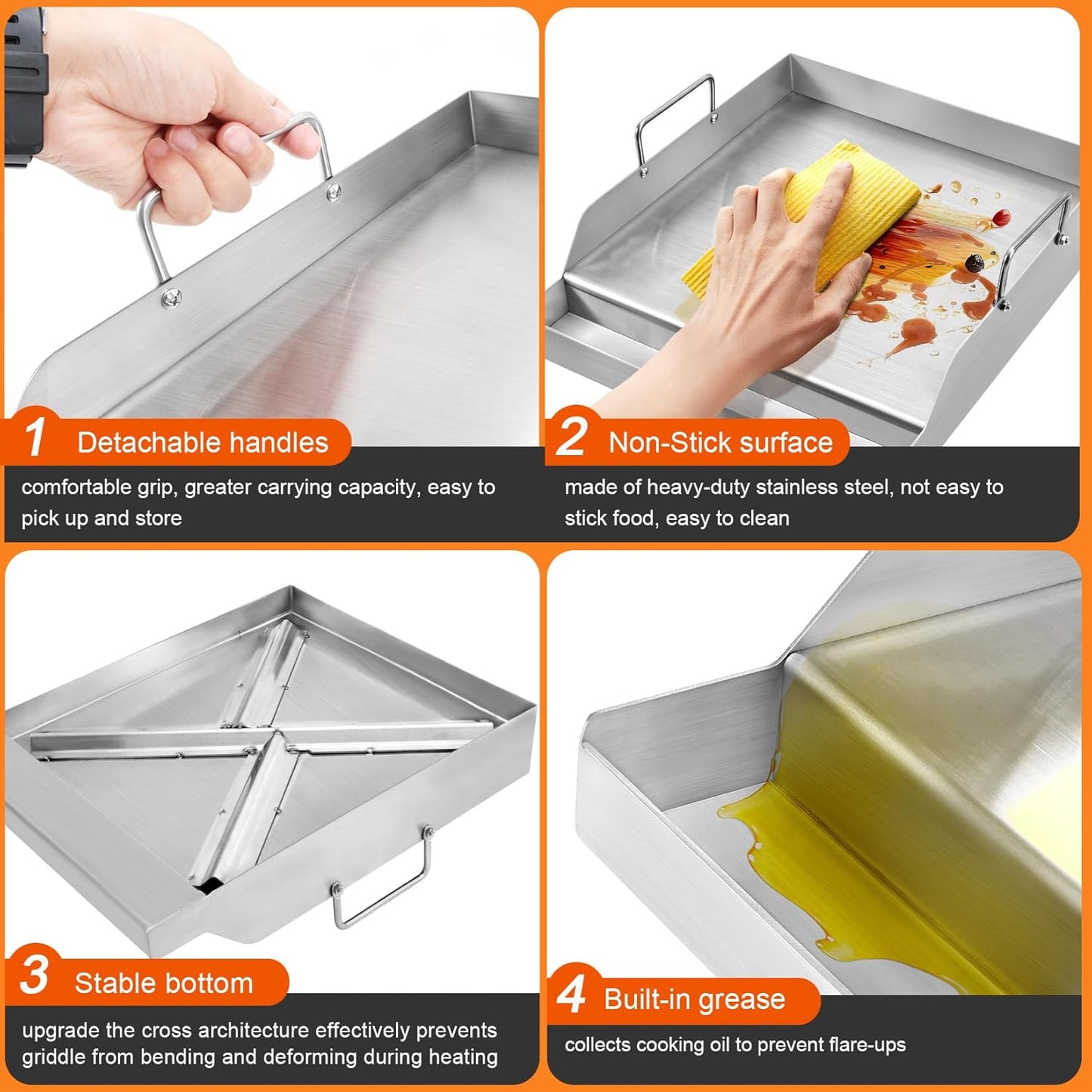 1 Detachable handles

comfortable grip, greater carrying capacity, easy to pick up and store

2 Non-Stick surface

made of heavy-duty stainless steel, not easy to stick food, easy to clean

3 Stable bottom

upgrade the cross architecture effectively prevents griddle from bending and deforming during heating

4 Built-in grease

collects cooking oil to prevent flare-ups