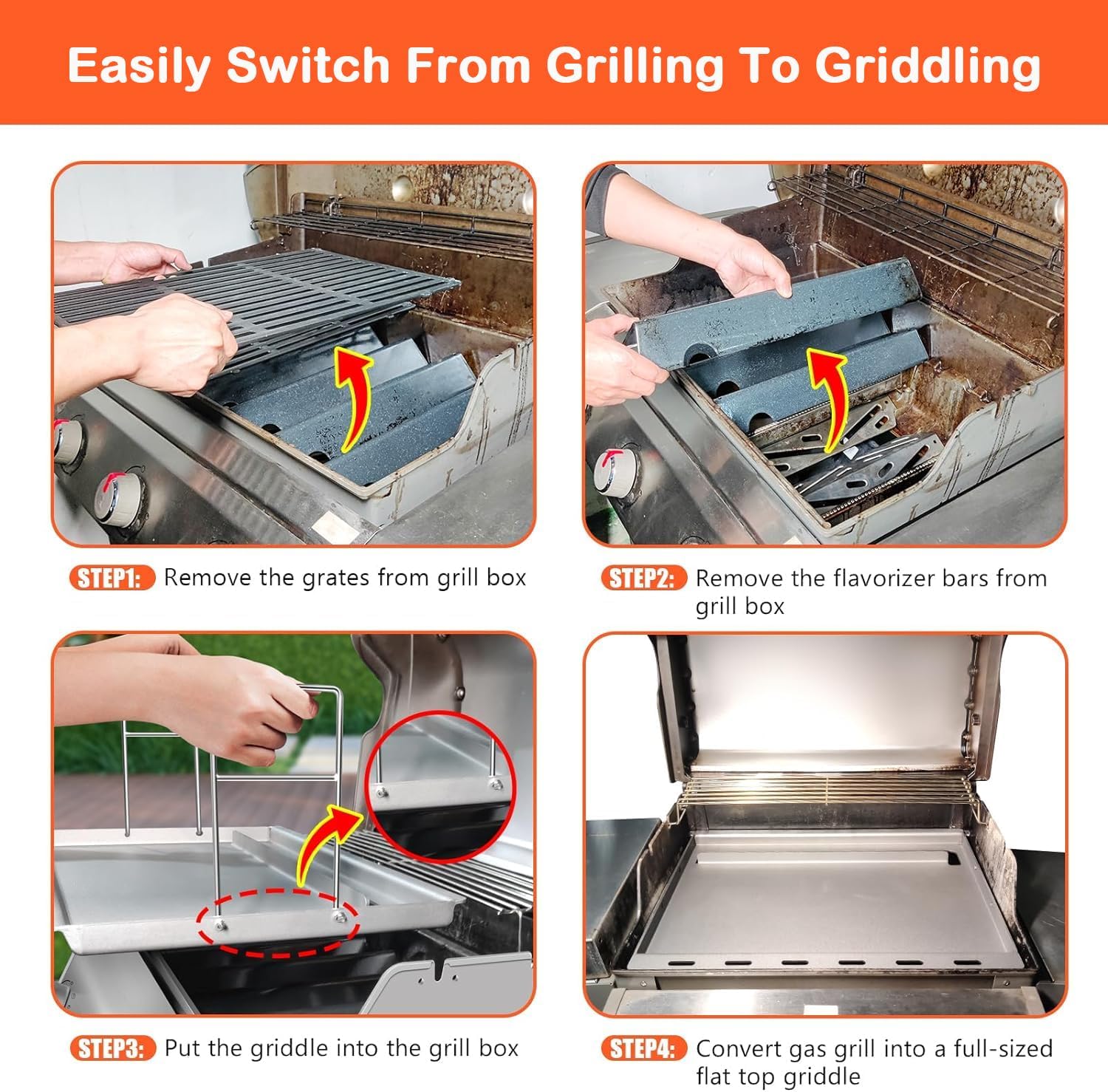 Easily Switch From Grilling To Griddling

STEP1: Remove the grates from grill box

STEP2: Remove the flavorizer bars from grill box

STEP3: Put the griddle into the grill box

STEP4: Convert gas grill into a full-sized flat top griddle