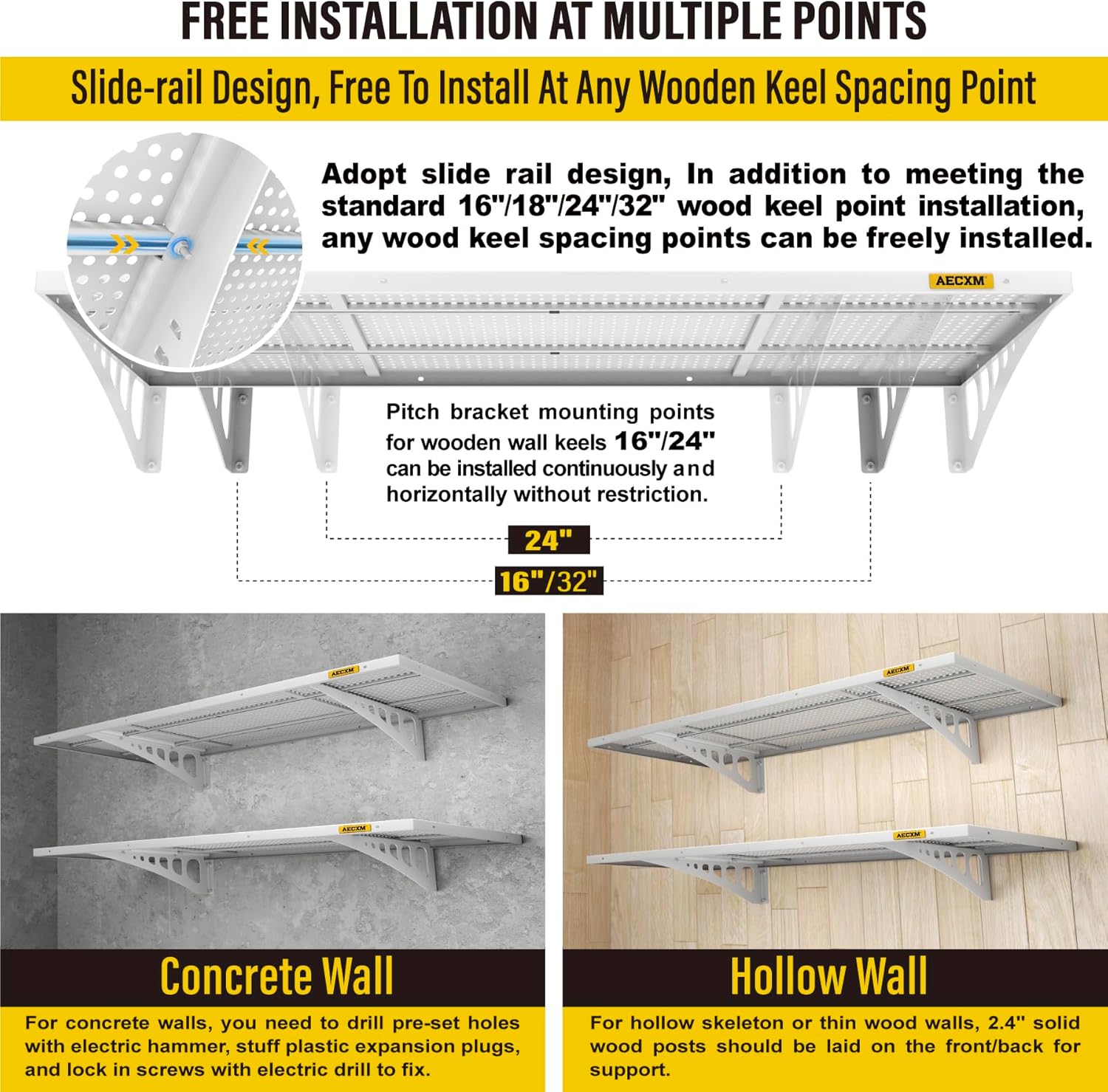 FREE INSTALLATION AT MULTIPLE POINTS

Slide-rail Design, Free To Install At Any Wooden Keel Spacing Point

Adopt slide rail design, In addition to meeting the standard 16"/18"/24"/32" wood keel point installation, any wood keel spacing points can be freely installed.

AECXM

Pitch bracket mounting points for wooden wall keels 16"/24" can be installed continuously and horizontally without restriction.

24"

16"/32"

AECXM

AECXM

AECXM

AECXM

Concrete Wall

For concrete walls, you need to drill pre-set holes with electric hammer, stuff plastic expansion plugs, and lock in screws with electric drill to fix.

Hollow Wall

For hollow skeleton or thin wood walls, 2.4" solid wood posts should be laid on the front/back for support.